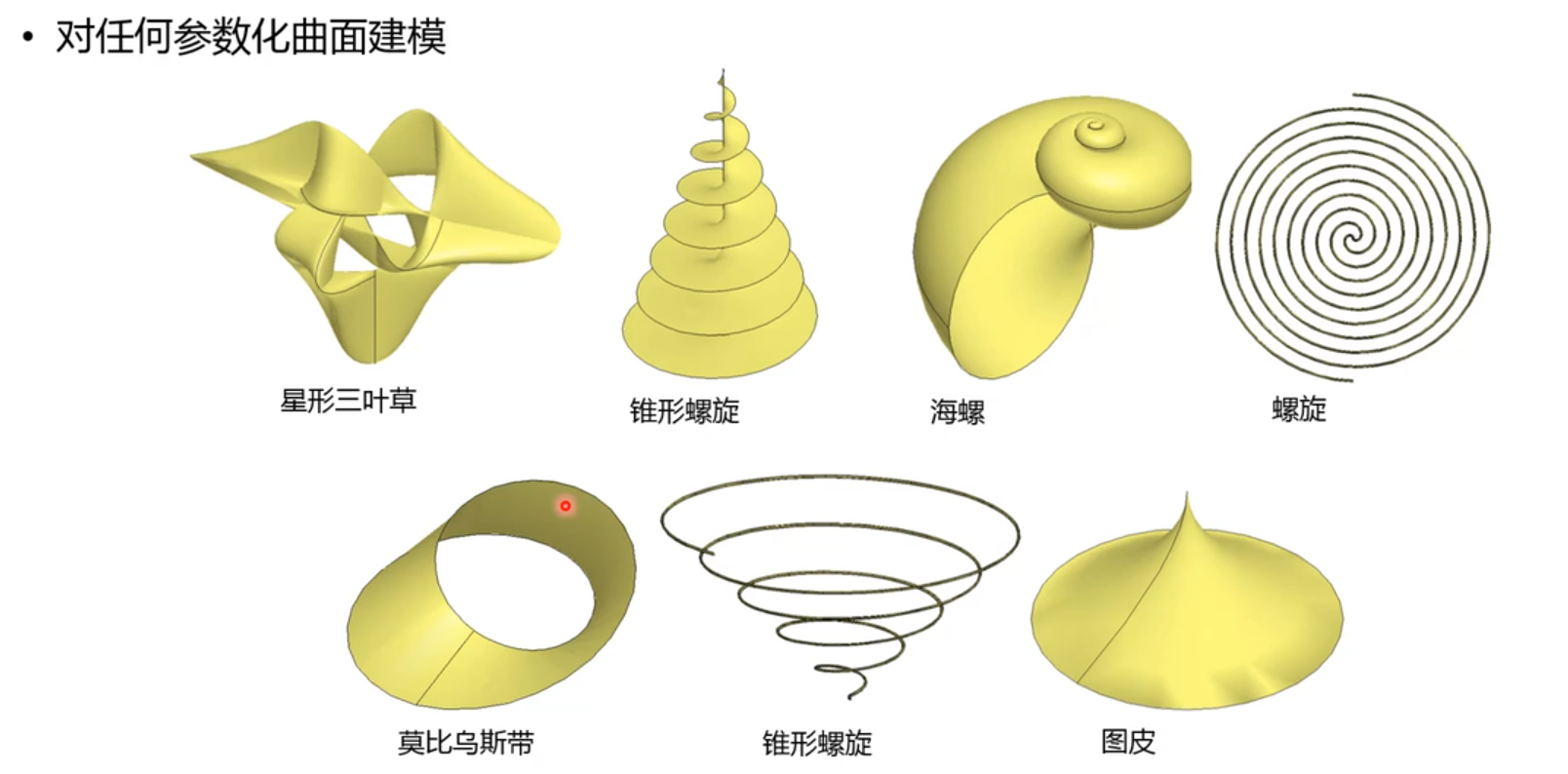 • 对任何参数化曲面建模

星形三叶草

锥形螺旋

海螺

螺旋

莫比乌斯带

锥形螺旋

图皮